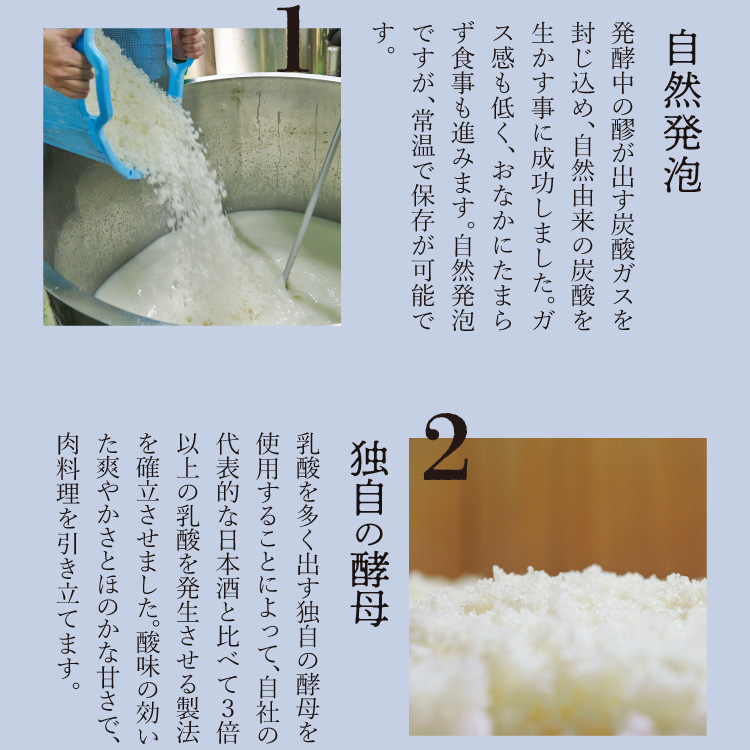 1

自然発泡

発酵中の醪が出す炭酸ガスを封じ込め、自然由来の炭酸を生かす事に成功しました。ガス感も低く、おなかにたまらず食事も進みます。自然発泡ですが、常温で保存が可能です。

2

独自の酵母

乳酸を多く出す独自の酵母を使用することによって、自社の代表的な日本酒と比べて3倍以上の乳酸を発生させる製法を確立させました。酸味の効いた爽やかさとほのかな甘さで、肉料理を引き立てます。